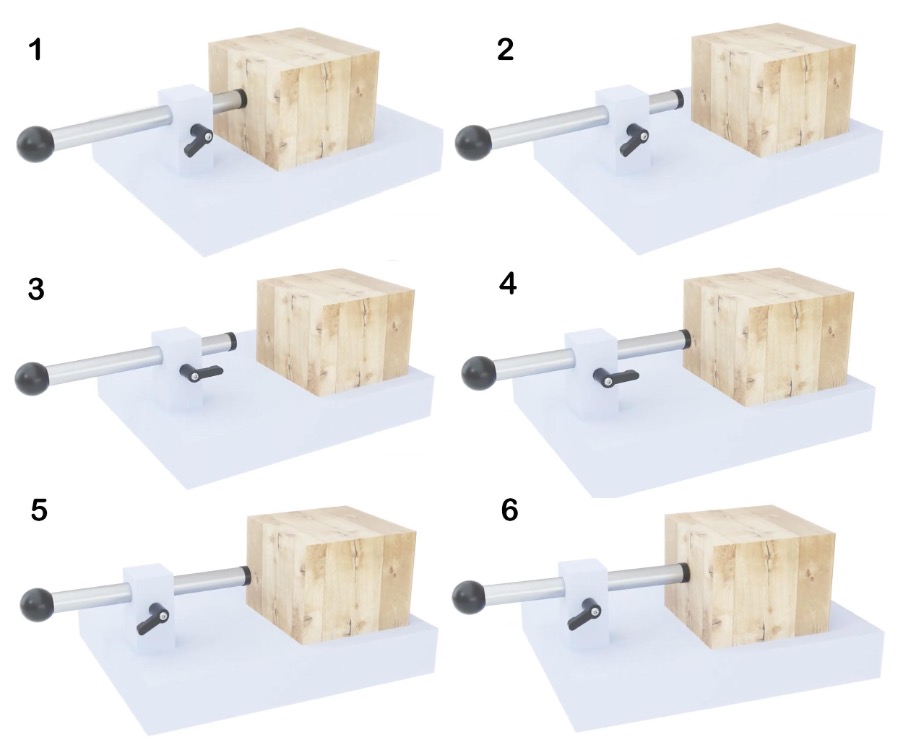 1

2

3

4

5

6