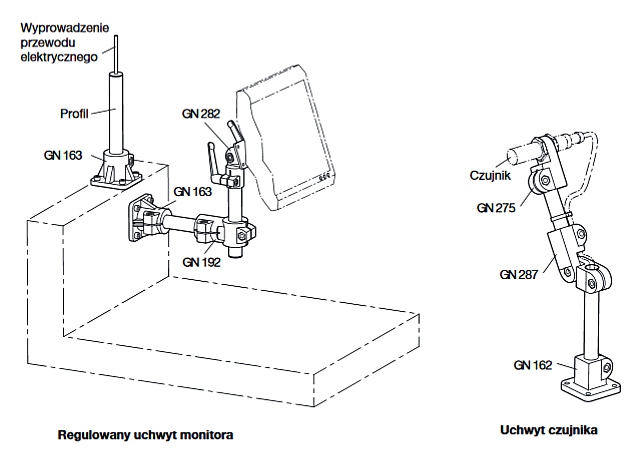 Wyprowadzenie przewodu elektrycznego

Profil

GN 163

GN 282

GN 163

GN 192

Czujnik

GN 275

GN 287

GN 162

Regulowany uchwyt monitora

Uchwyt czujnika